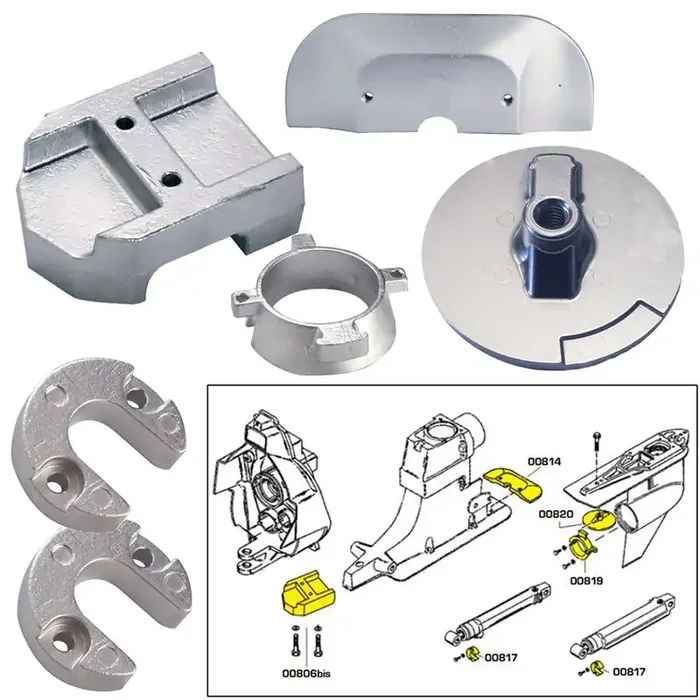 00814

00820

00819

00806bis

00817

00817