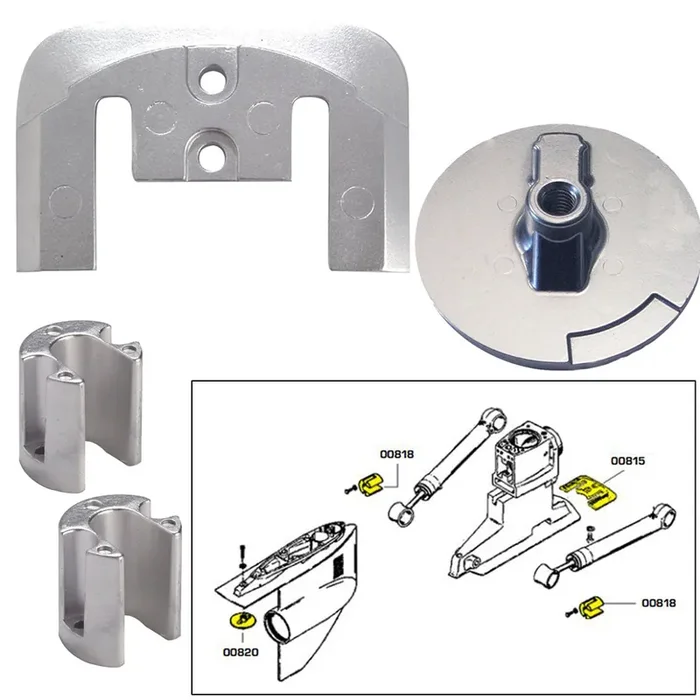 00818
00815
00818
00820